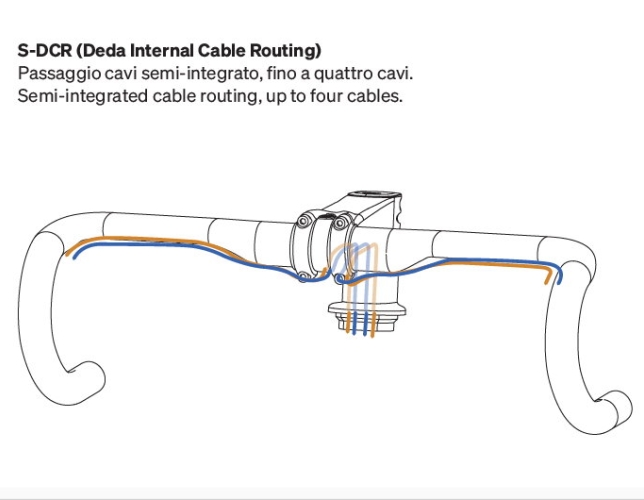 S-DCR (Deda Internal Cable Routing)
Passaggio cavi semi-integrato, fino a quattro cavi.
Semi-integrated cable routing, up to four cables.